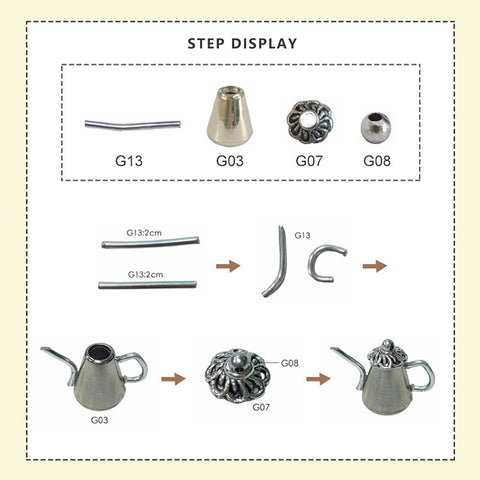 STEP DISPLAY

G13
G03
G07
G08

G13:2cm
G13:2cm
G13

G03
G08
G07