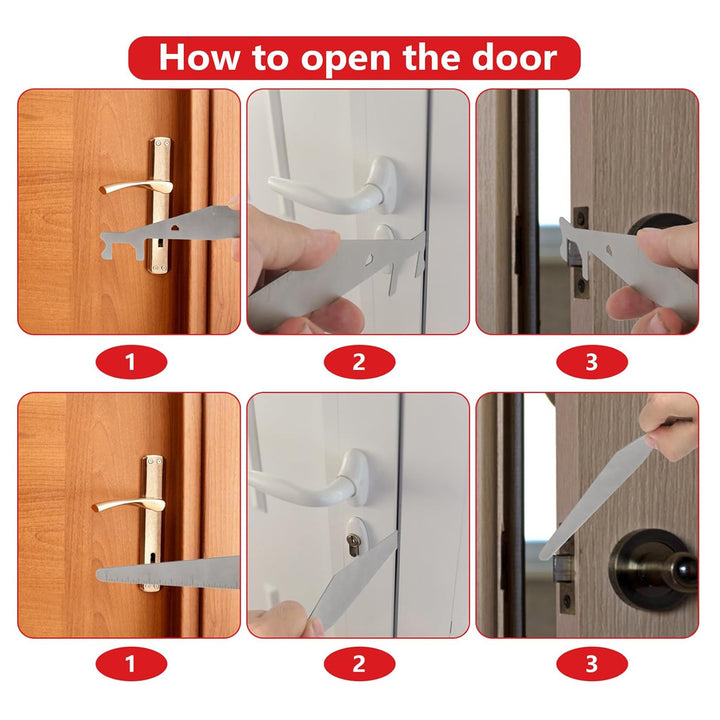 How to open the door

1

2

3

1

2

3