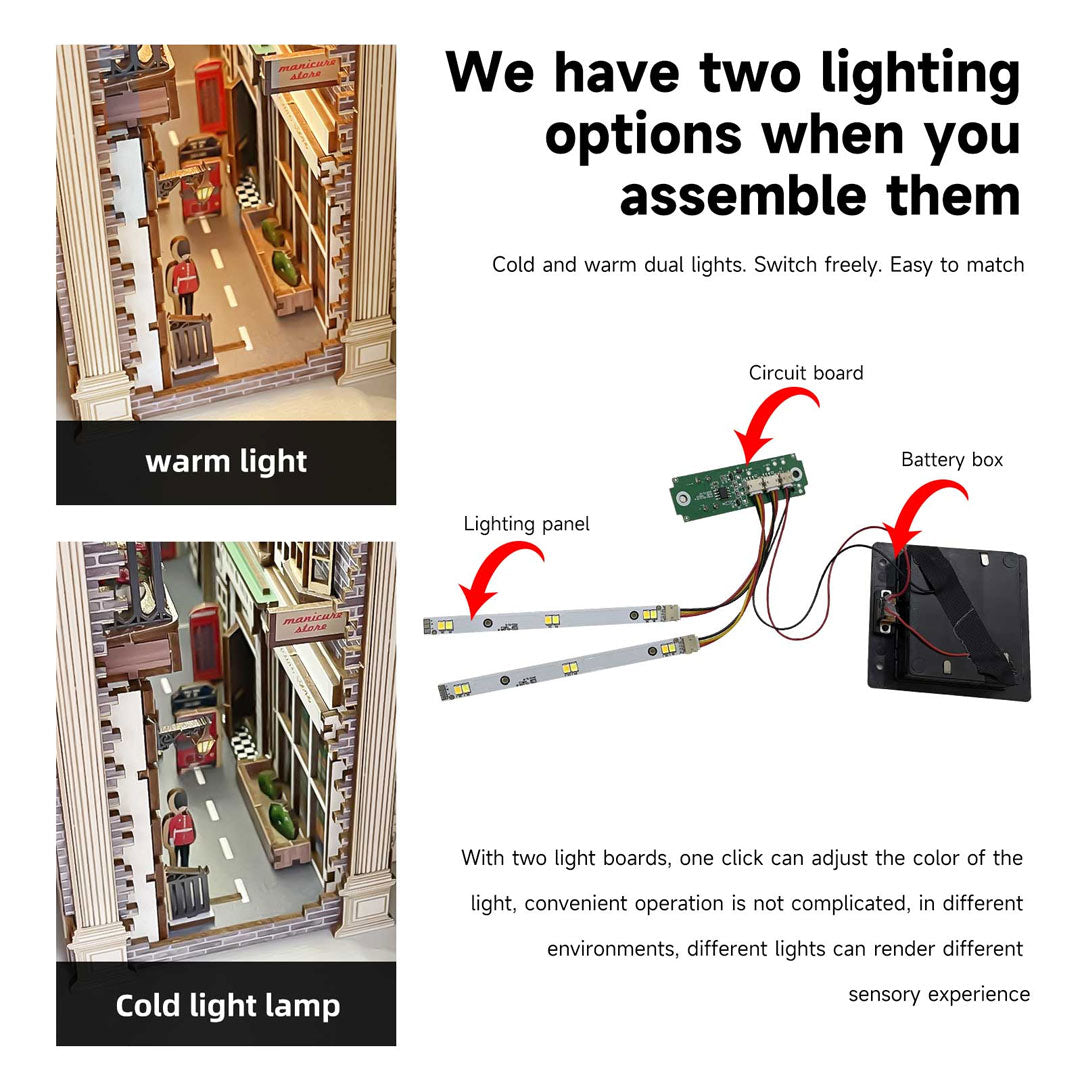 manicure store

warm light

manicure store

Cold light lamp

We have two lighting options when you assemble them

Cold and warm dual lights. Switch freely. Easy to match

Circuit board

Battery box

Lighting panel

With two light boards, one click can adjust the color of the light, convenient operation is not complicated, in different environments, different lights can render different sensory experience